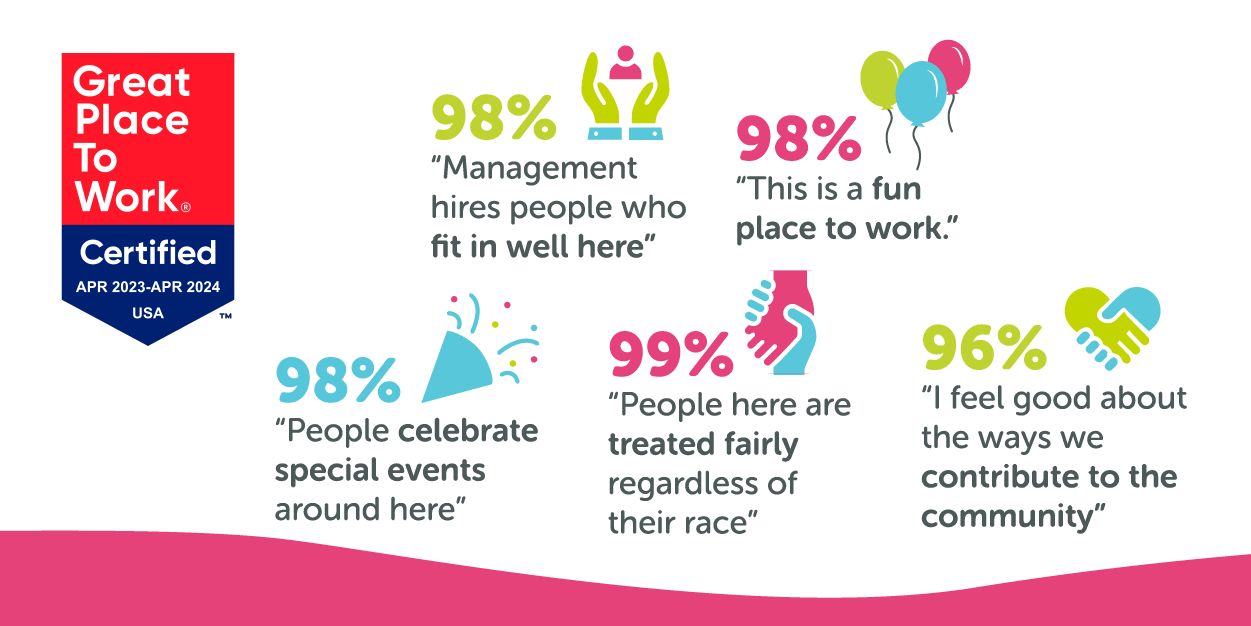 Great Place To Work®
Certified
APR 2023-APR 2024
USA
™

98%
“Management hires people who fit in well here”

98%
“This is a fun place to work.”

98%
“People celebrate special events around here”

99%
“People here are treated fairly regardless of their race”

96%
“I feel good about the ways we contribute to the community”