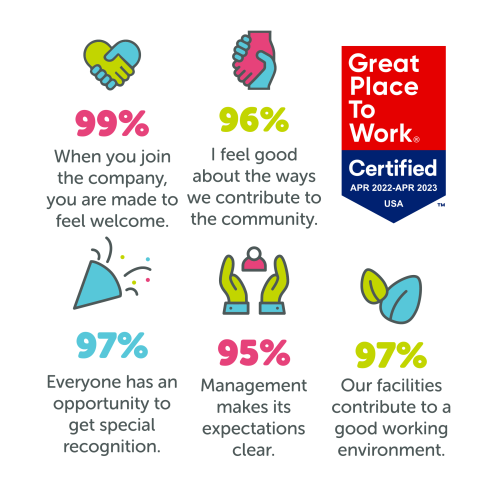 99%

When you join the company, you are made to feel welcome.

96%

I feel good about the ways we contribute to the community.

Great Place To Work®

Certified

APR 2022-APR 2023

USA

TM

97%

Everyone has an opportunity to get special recognition.

95%

Management makes its expectations clear.

97%

Our facilities contribute to a good working environment.