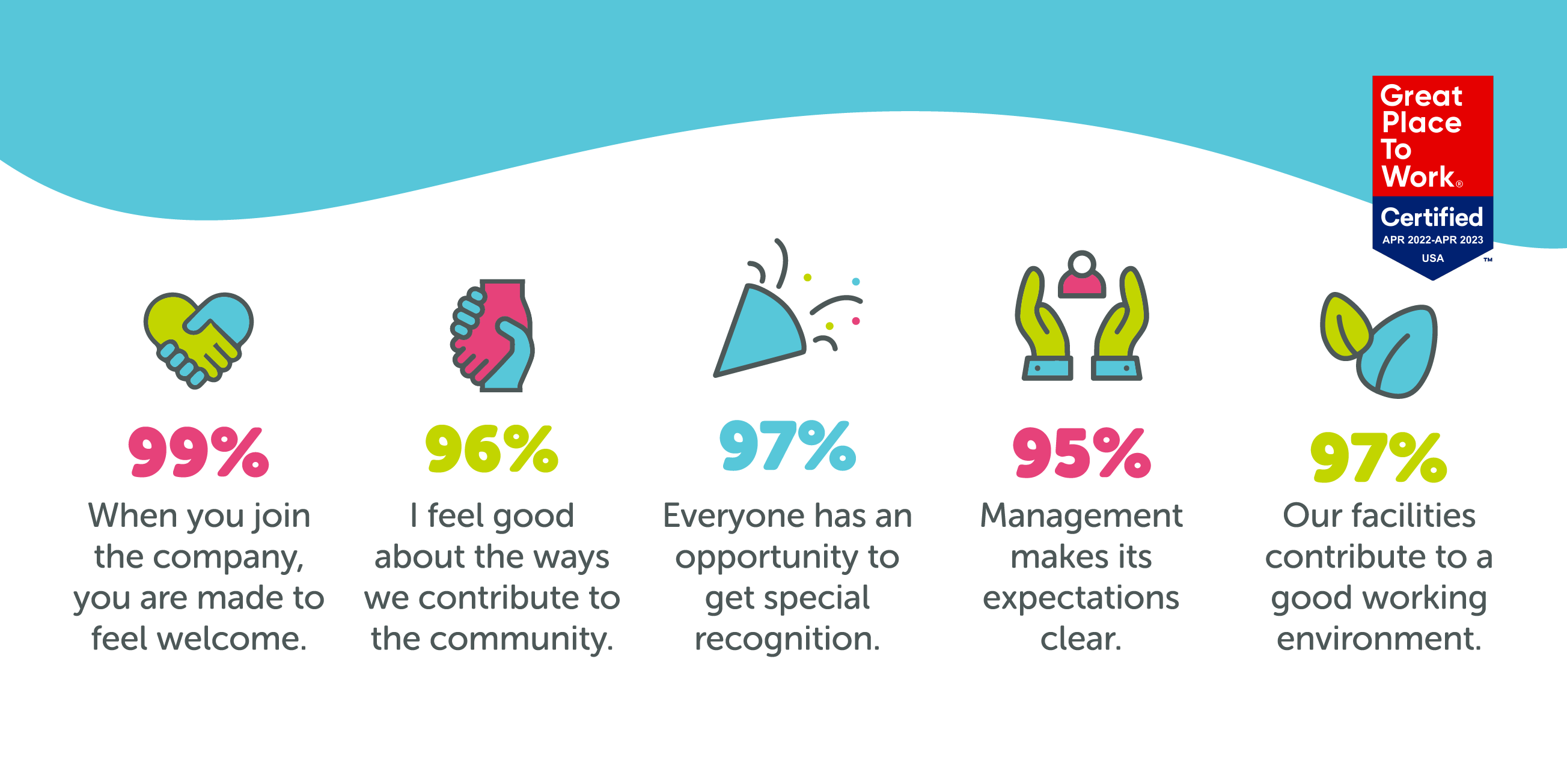 Great Place To Work®

Certified
APR 2022-APR 2023
USA
™

99%
When you join the company, you are made to feel welcome.

96%
I feel good about the ways we contribute to the community.

97%
Everyone has an opportunity to get special recognition.

95%
Management makes its expectations clear.

97%
Our facilities contribute to a good working environment.